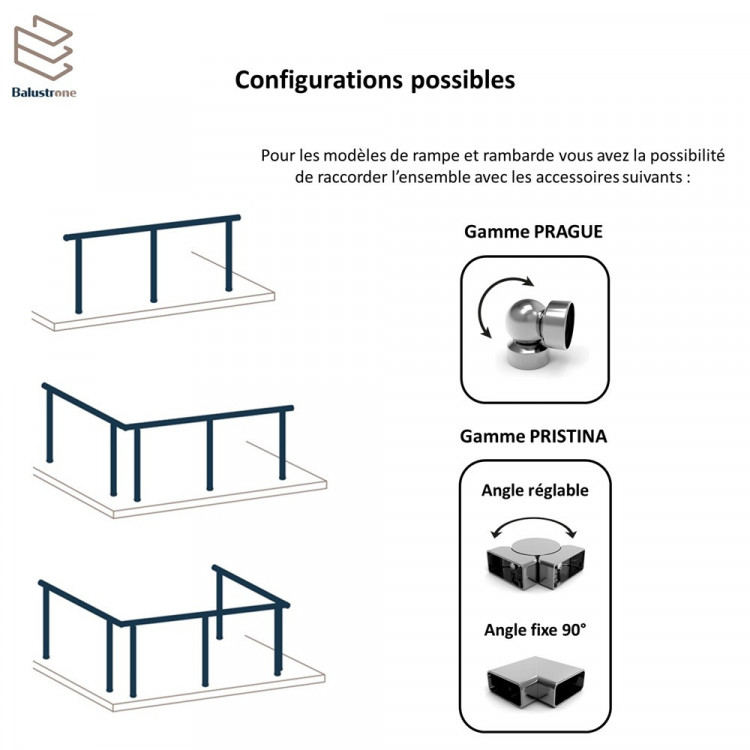 Balustrone

Configurations possibles

Pour les modèles de rampe et rambarde vous avez la possibilité de raccorder l'ensemble avec les accessoires suivants :

Gamme PRAGUE

Gamme PRISTINA

Angle réglable

Angle fixe 90°