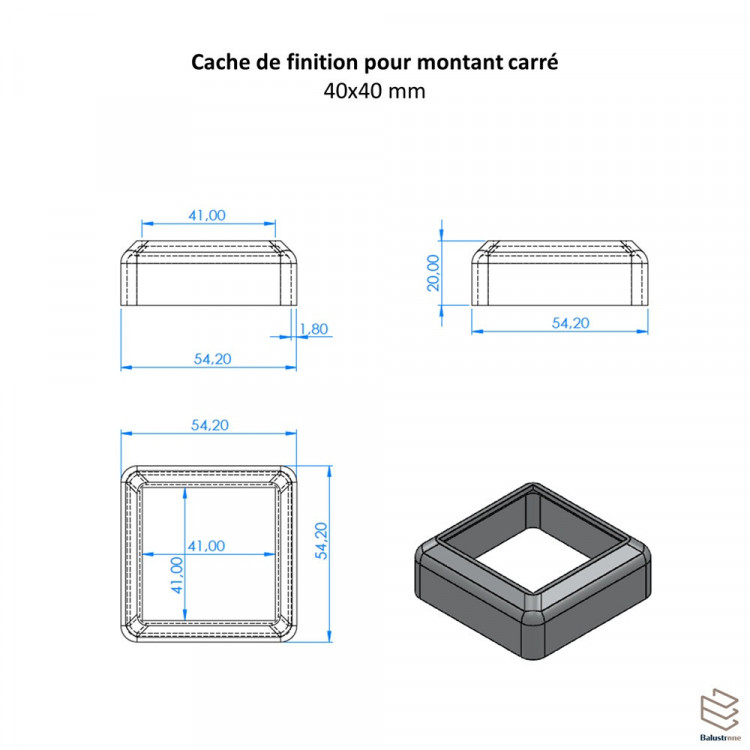 Cache de finition pour montant carré
40x40 mm

41,00
1,80
54,20

20,00
54,20

54,20
41,00
41,00
54,20

Balustrone