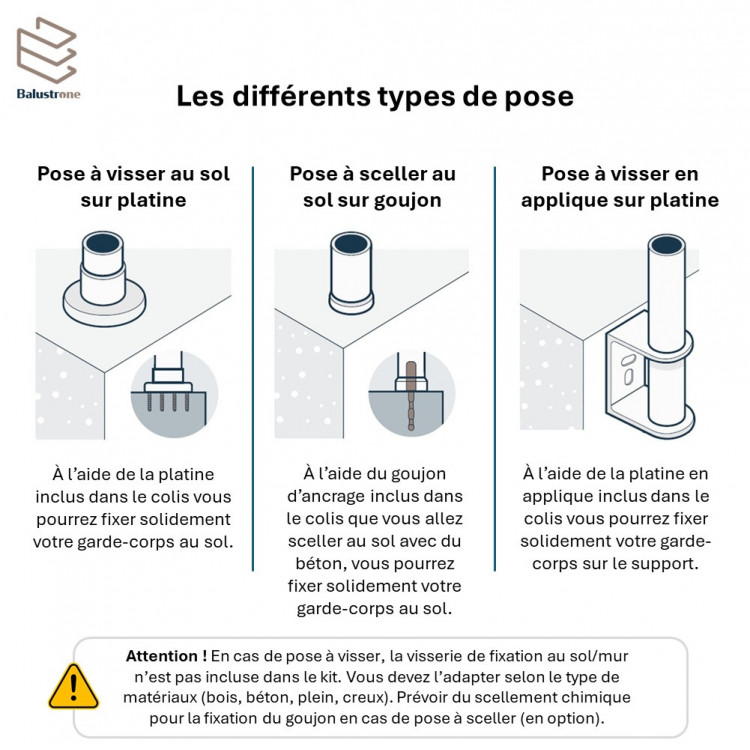 Balustrone

Les différents types de pose

Pose à visser au sol sur platine

À l'aide de la platine inclus dans le colis vous pourrez fixer solidement votre garde-corps au sol.

Pose à sceller au sol sur goujon

À l'aide du goujon d'ancrage inclus dans le colis que vous allez sceller au sol avec du béton, vous pourrez fixer solidement votre garde-corps au sol.

Pose à visser en applique sur platine

À l'aide de la platine en applique inclus dans le colis vous pourrez fixer solidement votre garde-corps sur le support.

Attention ! En cas de pose à visser, la visserie de fixation au sol/mur n'est pas incluse dans le kit. Vous devez l'adapter selon le type de matériaux (bois, béton, plein, creux). Prévoir du scellement chimique pour la fixation du goujon en cas de pose à sceller (en option).