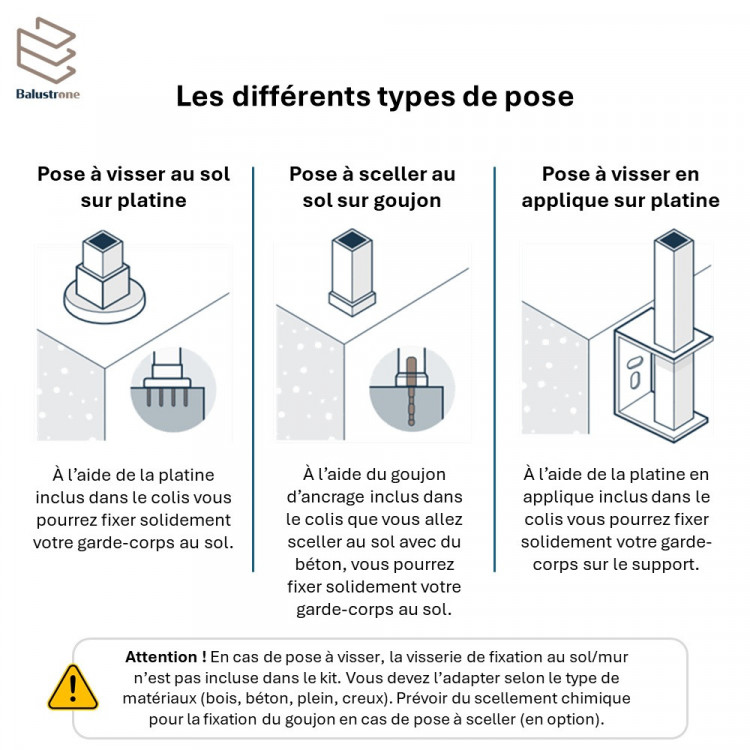 Balustrone

Les différents types de pose

Pose à visser au sol sur platine

À l'aide de la platine inclus dans le colis vous pourrez fixer solidement votre garde-corps au sol.

Pose à sceller au sol sur goujon

À l'aide du goujon d'ancrage inclus dans le colis que vous allez sceller au sol avec du béton, vous pourrez fixer solidement votre garde-corps au sol.

Pose à visser en applique sur platine

À l'aide de la platine en applique inclus dans le colis vous pourrez fixer solidement votre garde-corps sur le support.

Attention ! En cas de pose à visser, la visserie de fixation au sol/mur n'est pas incluse dans le kit. Vous devez l'adapter selon le type de matériaux (bois, béton, plein, creux). Prévoir du scellement chimique pour la fixation du goujon en cas de pose à sceller (en option).