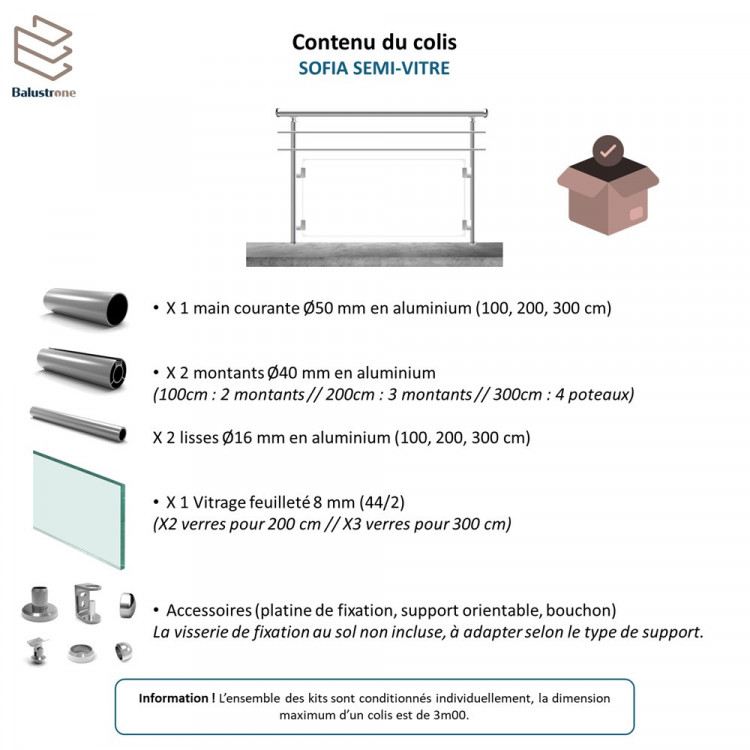 Balustrone

Contenu du colis
SOFIA SEMI-VITRE

• X 1 main courante Ø50 mm en aluminium (100, 200, 300 cm)

• X 2 montants Ø40 mm en aluminium
(100cm : 2 montants // 200cm : 3 montants // 300cm : 4 poteaux)

X 2 lisses Ø16 mm en aluminium (100, 200, 300 cm)

• X 1 Vitrage feuilleté 8 mm (44/2)
(X2 verres pour 200 cm // X3 verres pour 300 cm)

• Accessoires (platine de fixation, support orientable, bouchon)
La visserie de fixation au sol non incluse, à adapter selon le type de support.

Information ! L'ensemble des kits sont conditionnés individuellement, la dimension maximum d'un colis est de 3m00.