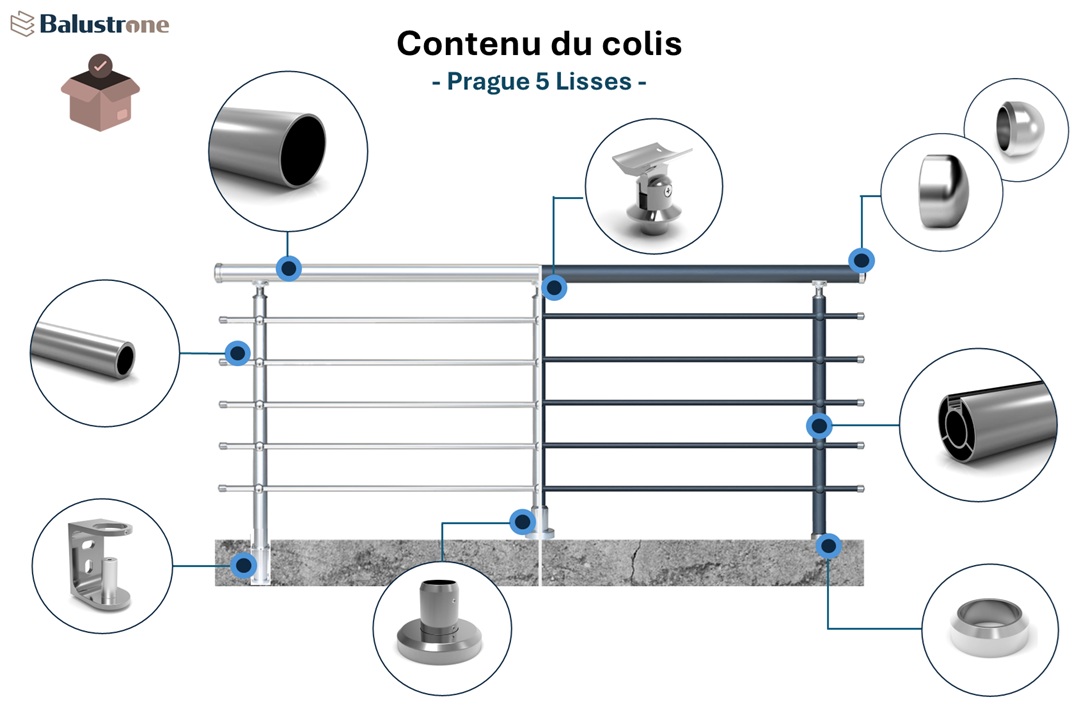 Balustrone

Contenu du colis

- Prague 5 Lisses -