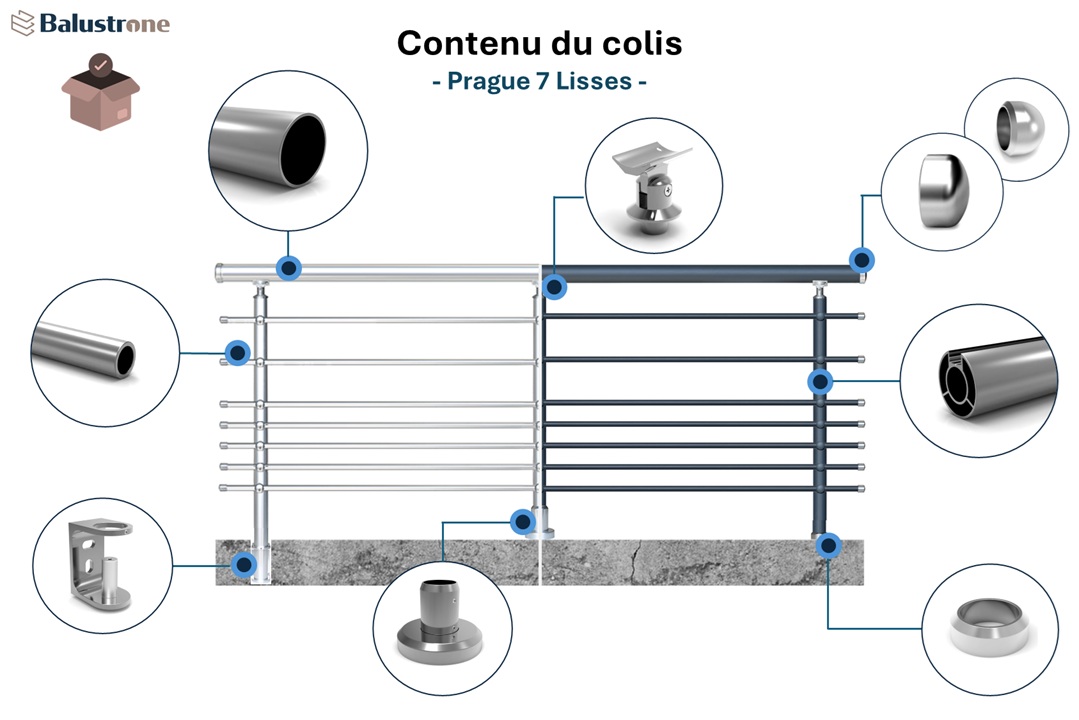 Balustrone

Contenu du colis

- Prague 7 Lisses -