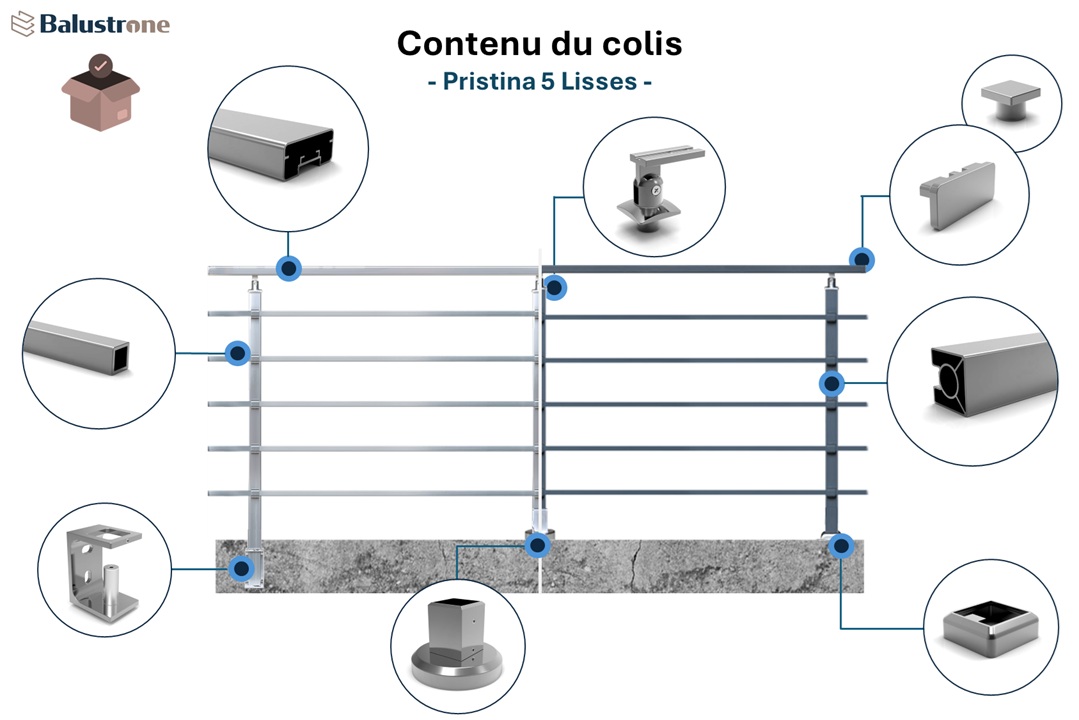 Balustrone

Contenu du colis
- Pristina 5 Lisses -