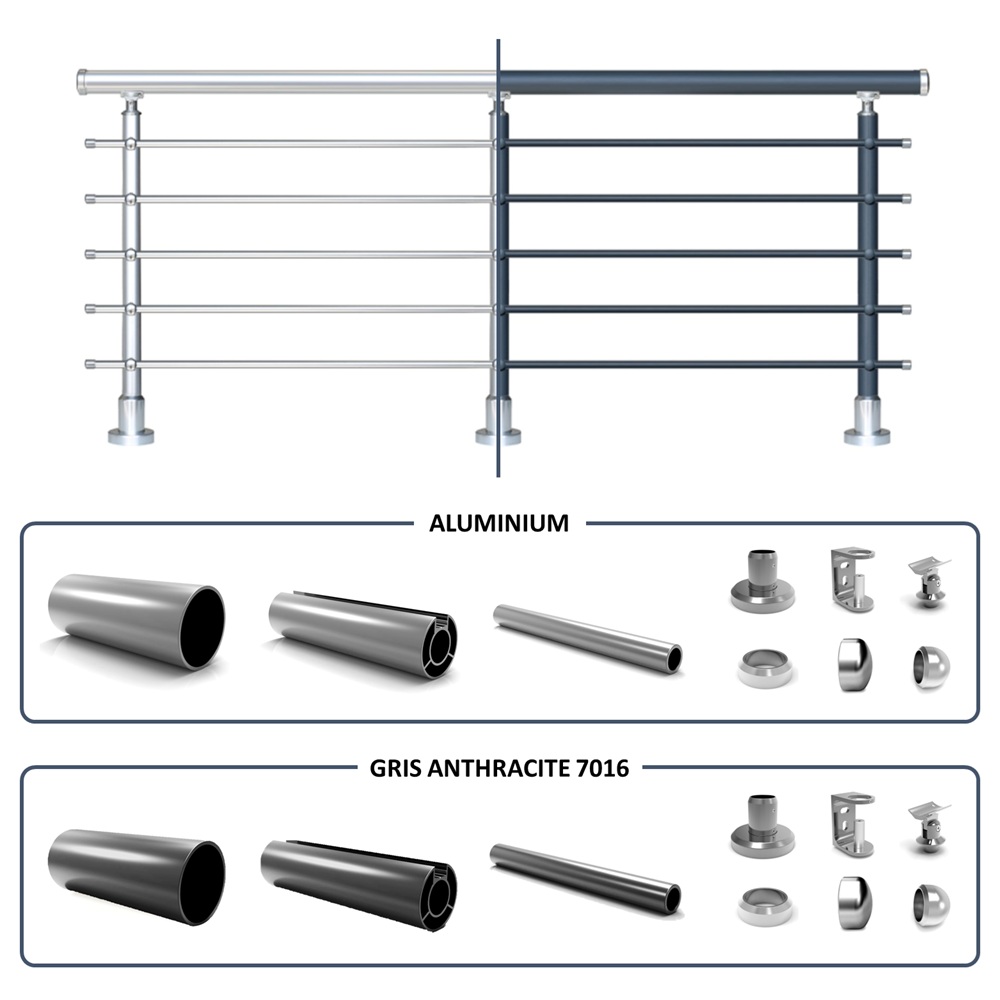 ALUMINIUM

GRIS ANTHRACITE 7016